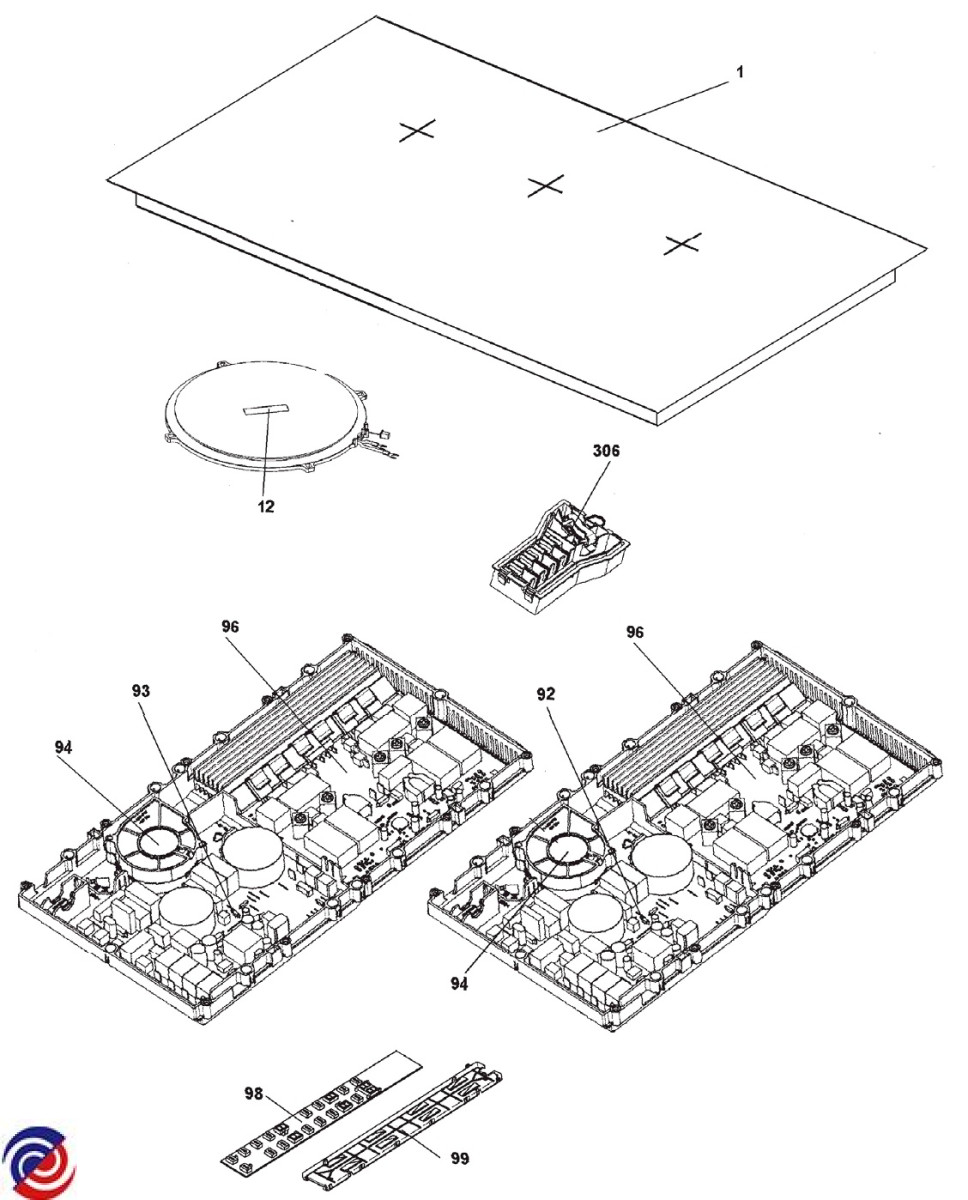 1

12

306

96

93

94

96

92

94

98

99